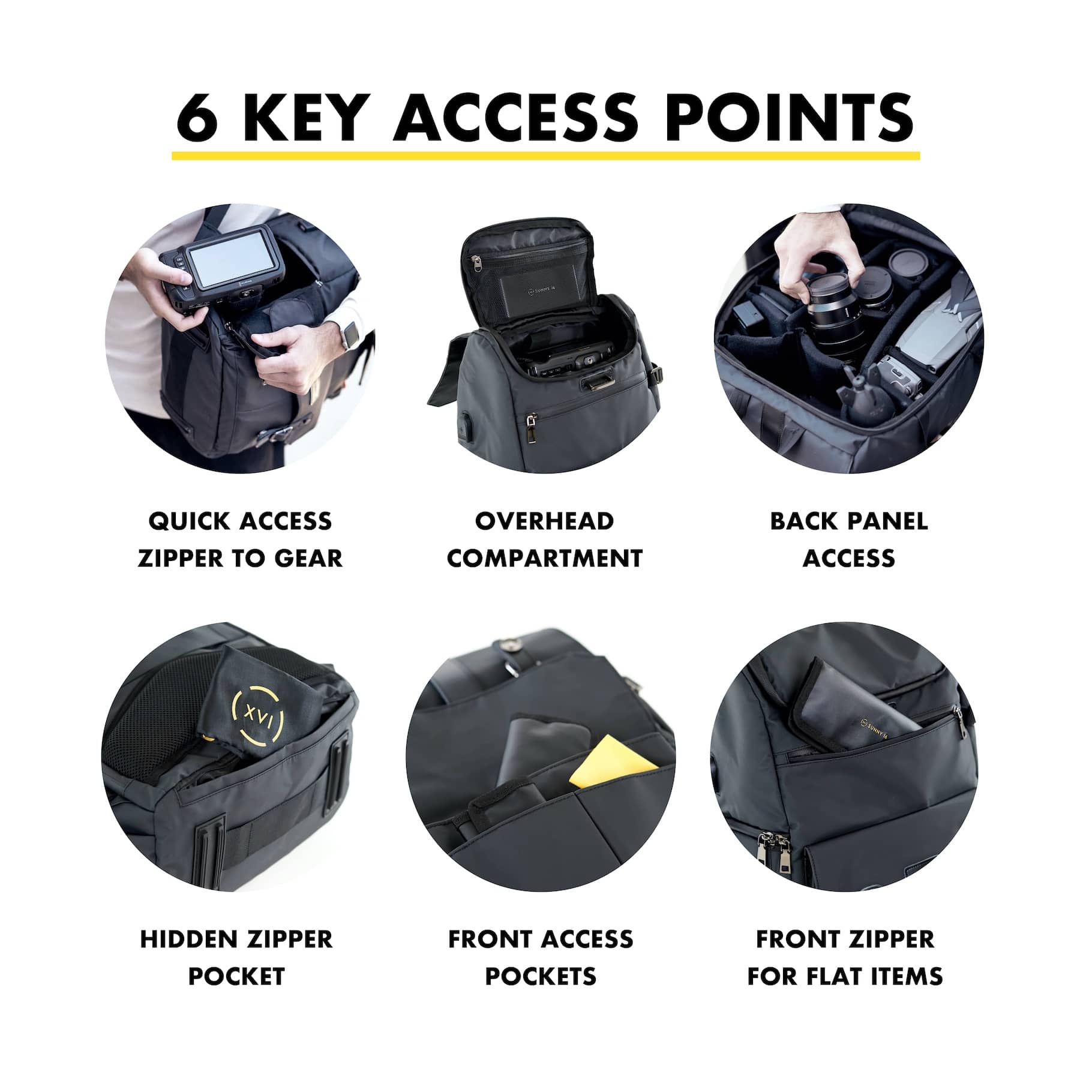 6 KEY ACCESS POINTS

SUNNY 16

QUICK ACCESS ZIPPER TO GEAR

OVERHEAD COMPARTMENT

BACK PANEL ACCESS

XVI

SUNNY 16

HIDDEN ZIPPER POCKET

FRONT ACCESS POCKETS

FRONT ZIPPER FOR FLAT ITEMS